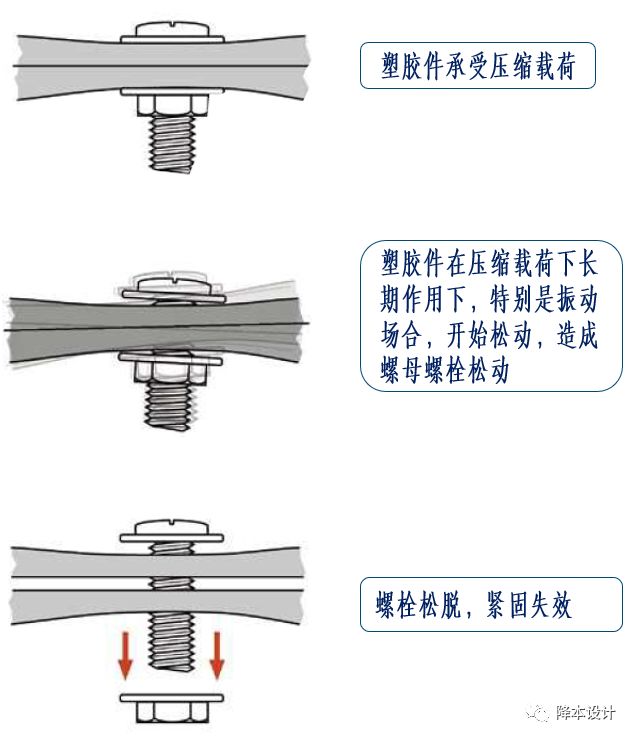 塑胶件承受压缩载荷

塑胶件在压缩载荷下长期作用下，特别是振动场合，开始松动，造成螺母螺栓松动

螺栓松脱，紧固失效

降本设计