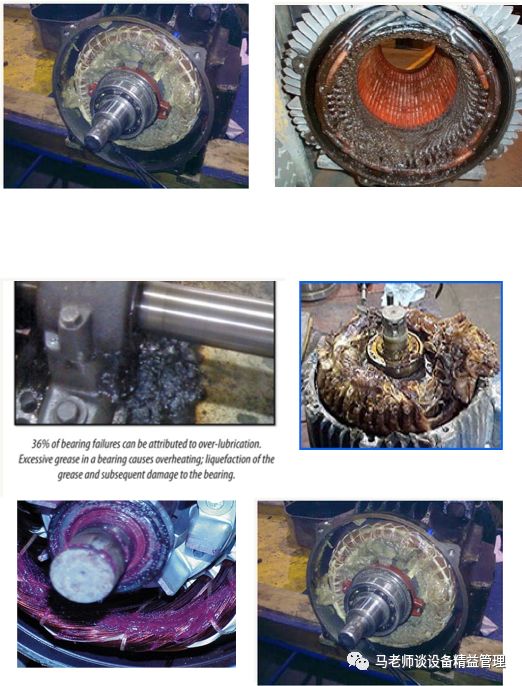 36% of bearing failures can be attributed to over-lubrication. Excessive grease in a bearing causes overheating; liquefaction of the grease and subsequent damage to the bearing.

马老师谈设备精益管理